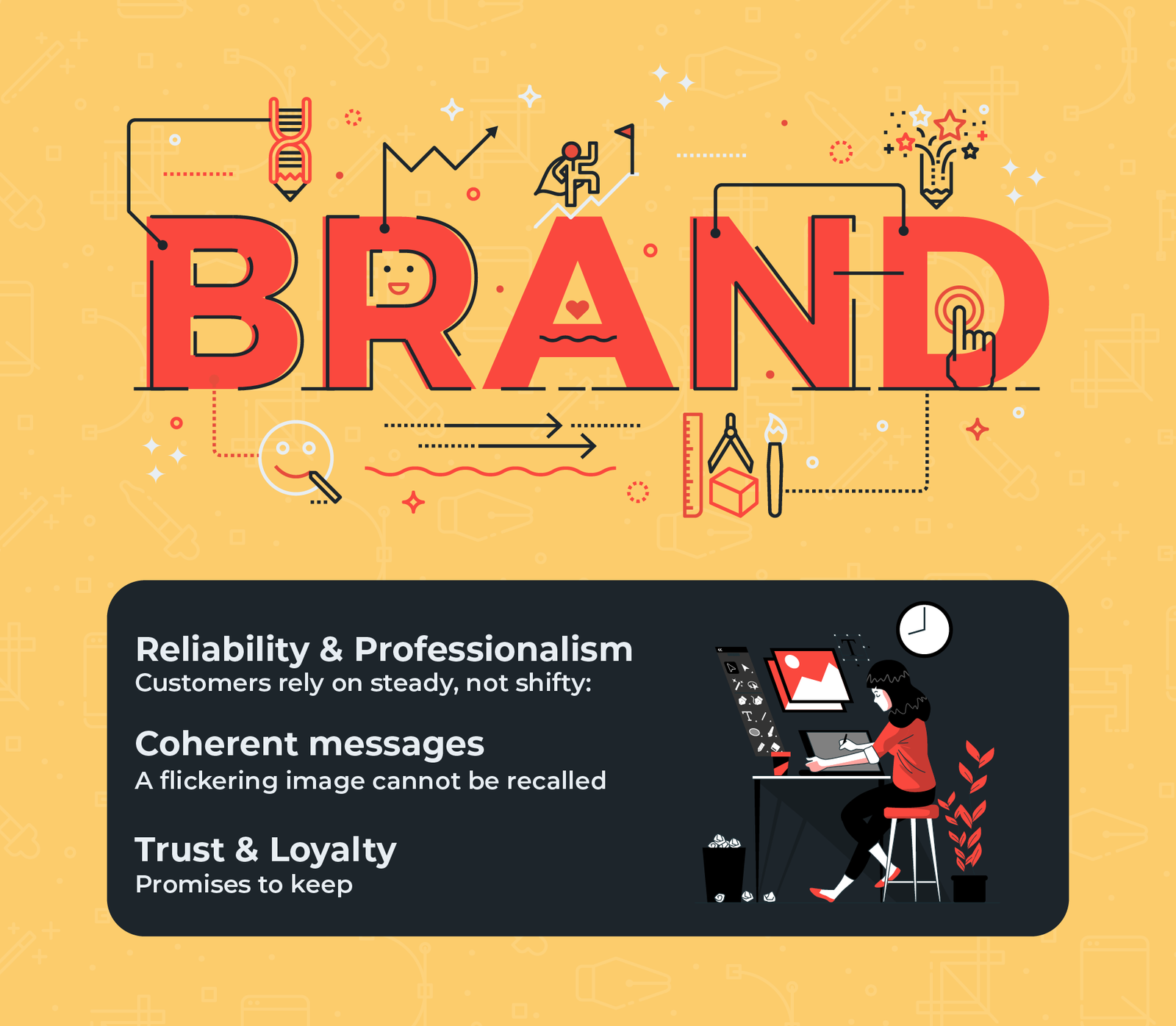 BRAND

Reliability & Professionalism
Customers rely on steady, not shifty:

Coherent messages
A flickering image cannot be recalled

Trust & Loyalty
Promises to keep